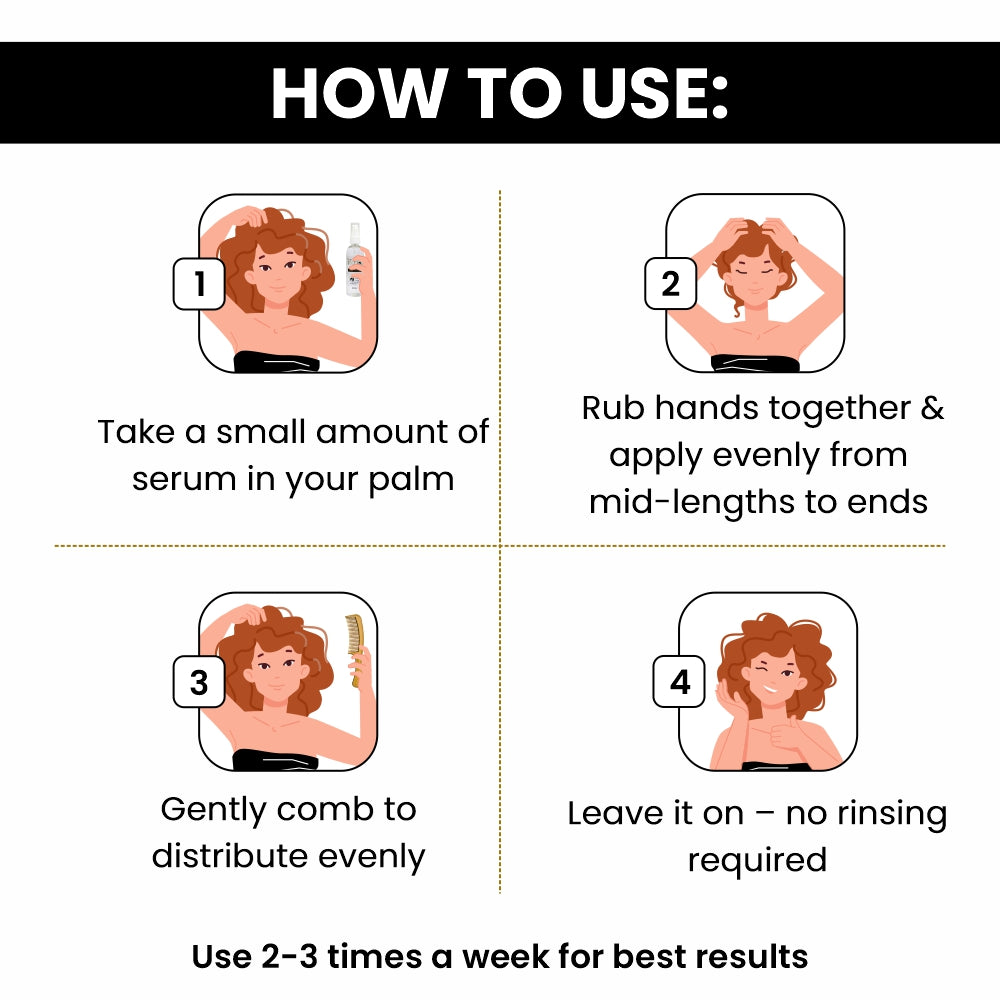 HOW TO USE:

1

Take a small amount of serum in your palm

2

Rub hands together & apply evenly from mid-lengths to ends

3

Gently comb to distribute evenly

4

Leave it on – no rinsing required

Use 2-3 times a week for best results