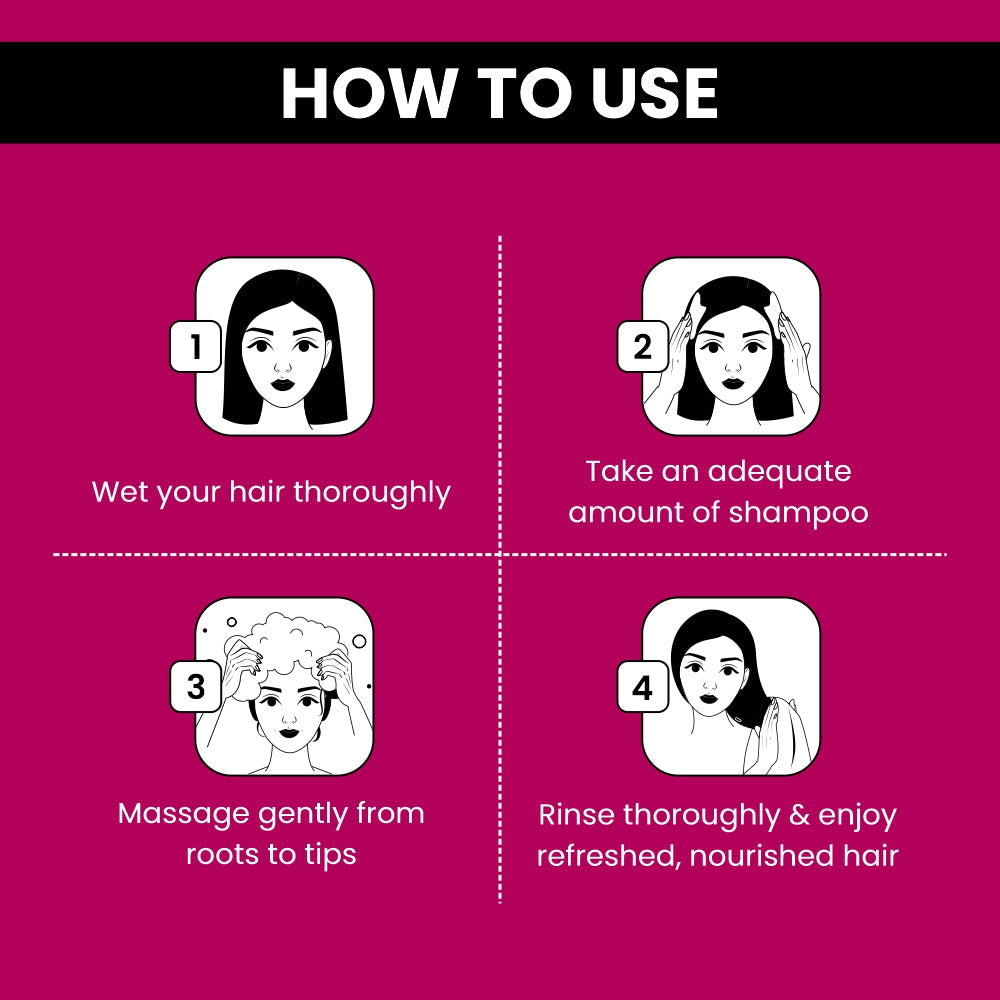 HOW TO USE

1

Wet your hair thoroughly

2

Take an adequate amount of shampoo

3

Massage gently from roots to tips

4

Rinse thoroughly & enjoy refreshed, nourished hair