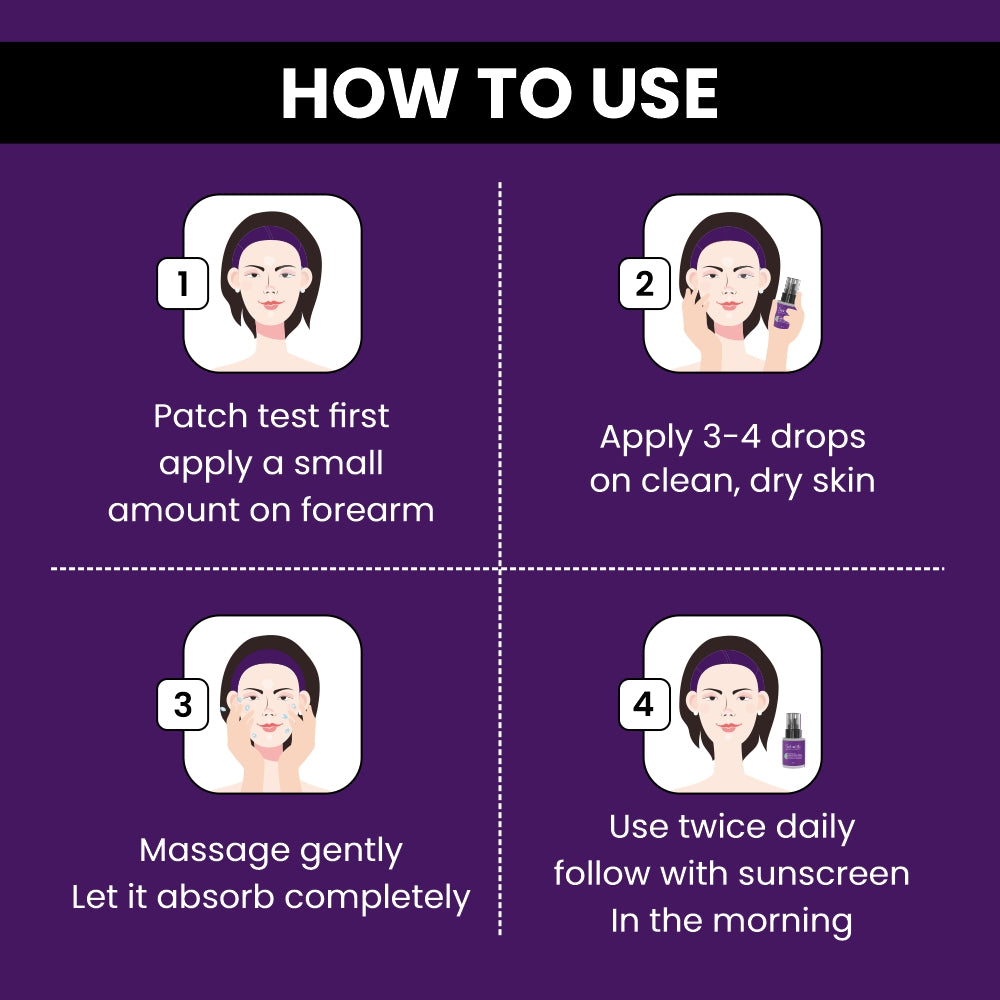 HOW TO USE

1

Patch test first
apply a small
amount on forearm

2

Apply 3-4 drops
on clean, dry skin

3

Massage gently
Let it absorb completely

4

Use twice daily
follow with sunscreen
In the morning