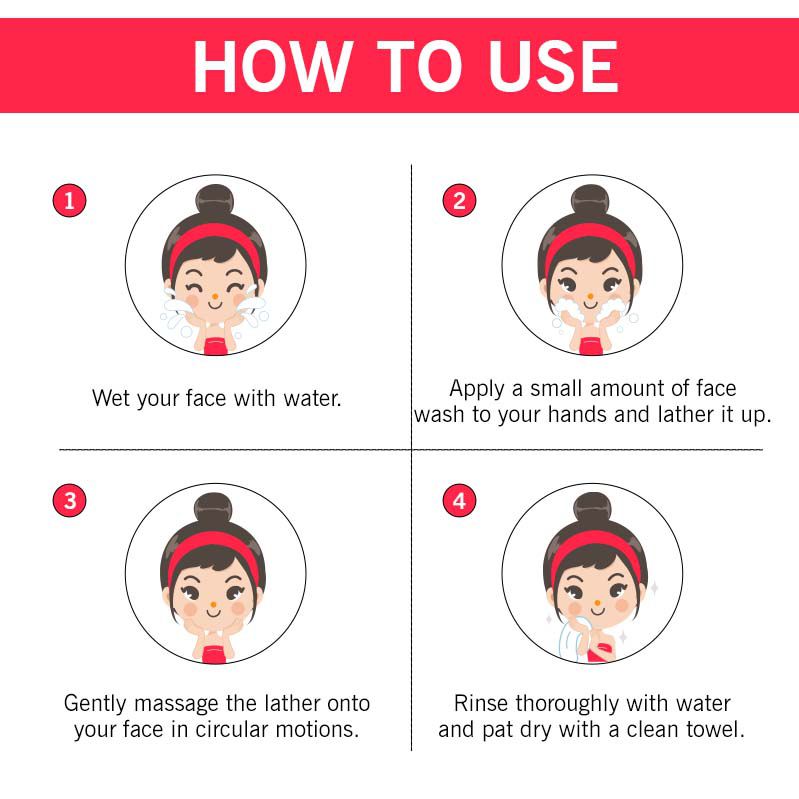 HOW TO USE

1

Wet your face with water.

2

Apply a small amount of face wash to your hands and lather it up.

3

Gently massage the lather onto your face in circular motions.

4

Rinse thoroughly with water and pat dry with a clean towel.