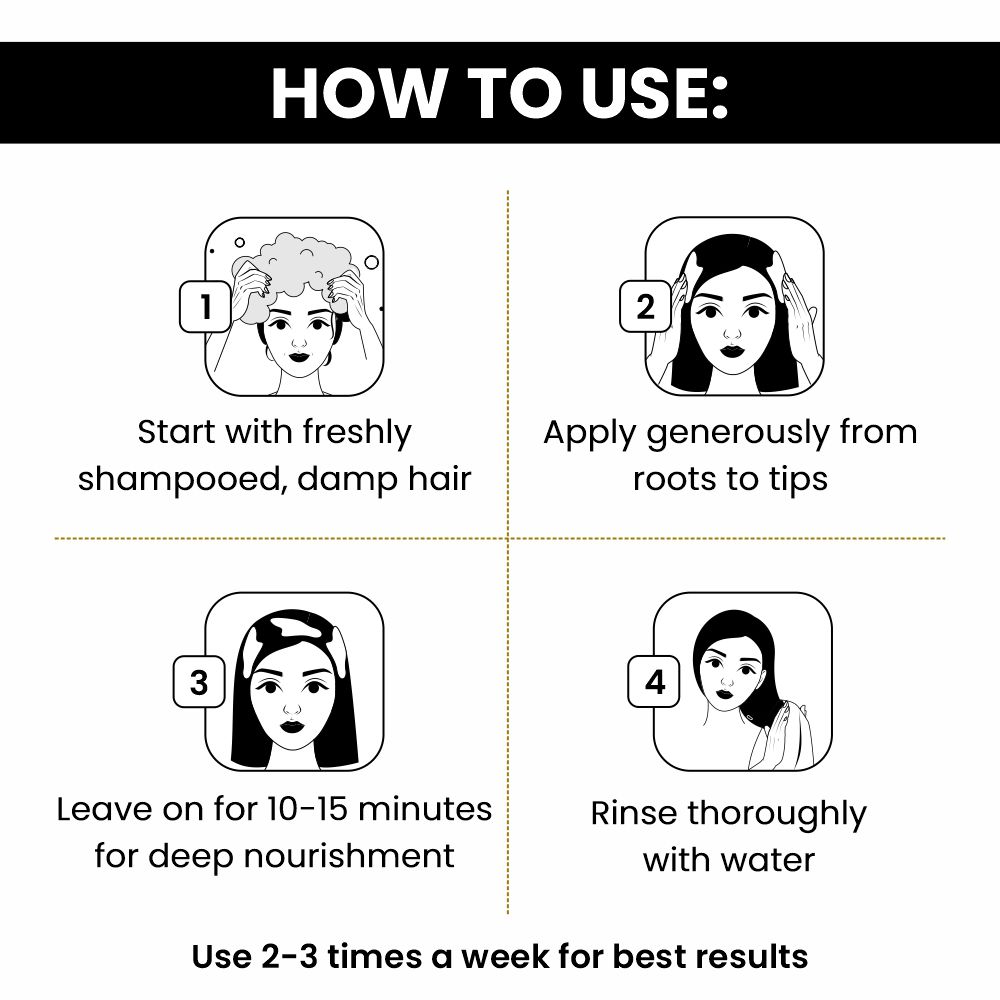 HOW TO USE:

1

Start with freshly shampooed, damp hair

2

Apply generously from roots to tips

3

Leave on for 10-15 minutes for deep nourishment

4

Rinse thoroughly with water

Use 2-3 times a week for best results