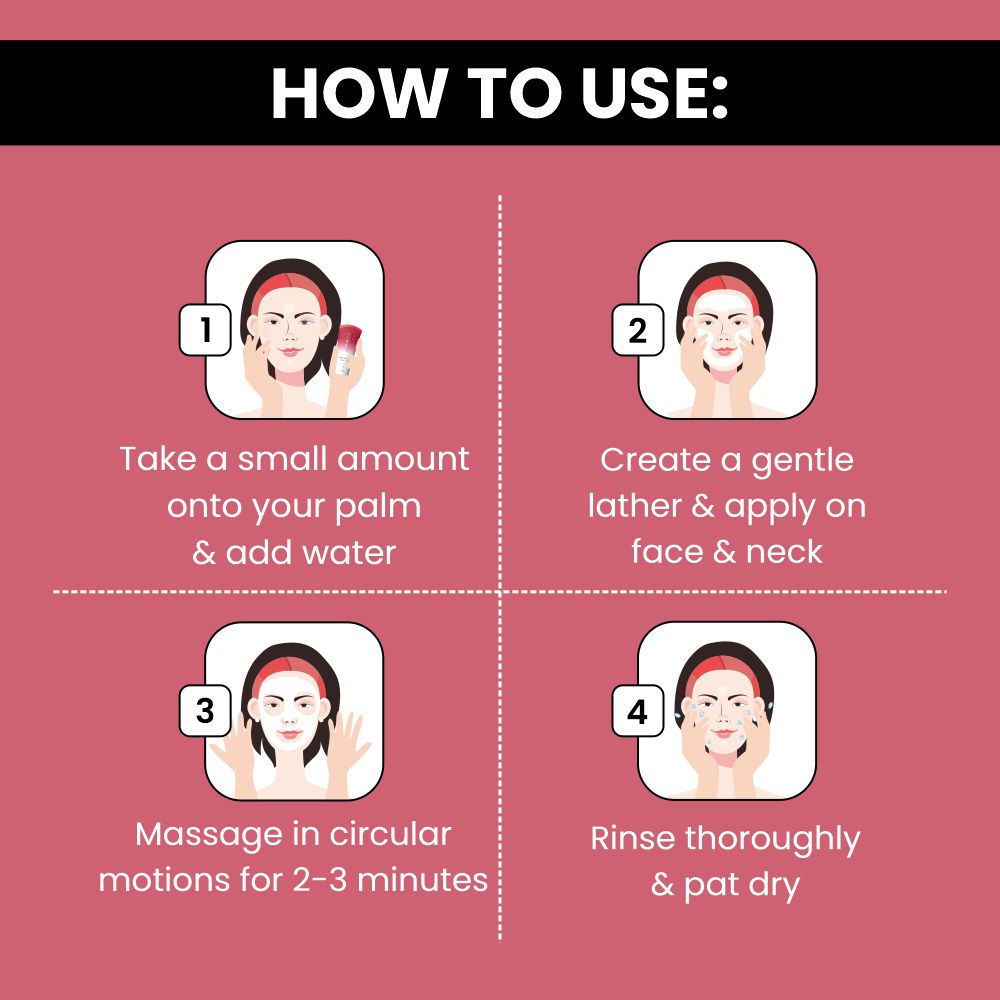 HOW TO USE:

1

Take a small amount onto your palm & add water

2

Create a gentle lather & apply on face & neck

3

Massage in circular motions for 2-3 minutes

4

Rinse thoroughly & pat dry